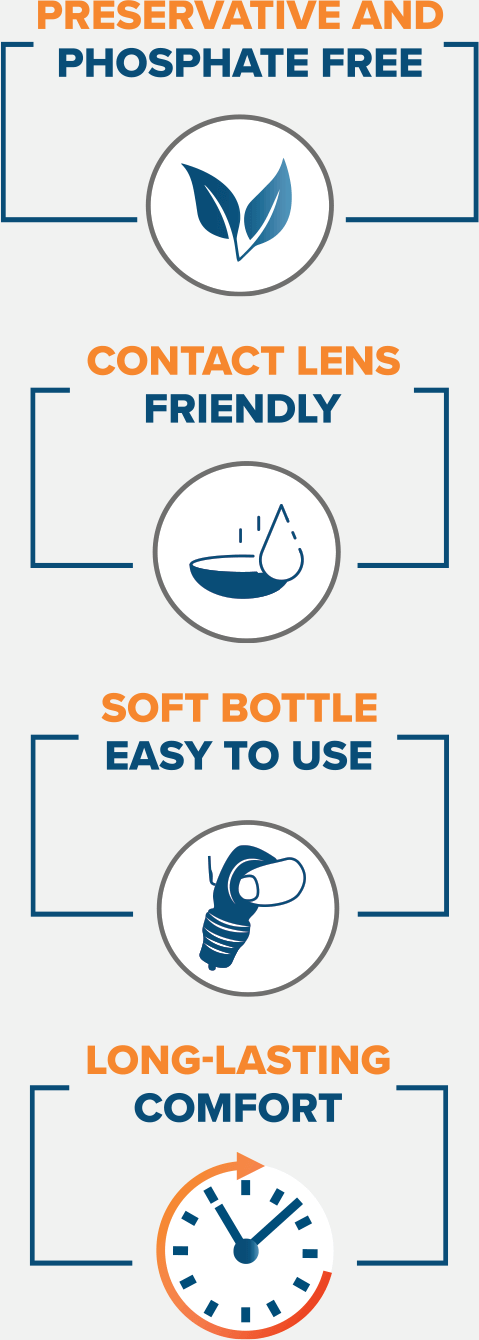 PRESERVATIVE AND
PHOSPHATE FREE

CONTACT LENS
FRIENDLY

SOFT BOTTLE
EASY TO USE

LONG-LASTING
COMFORT